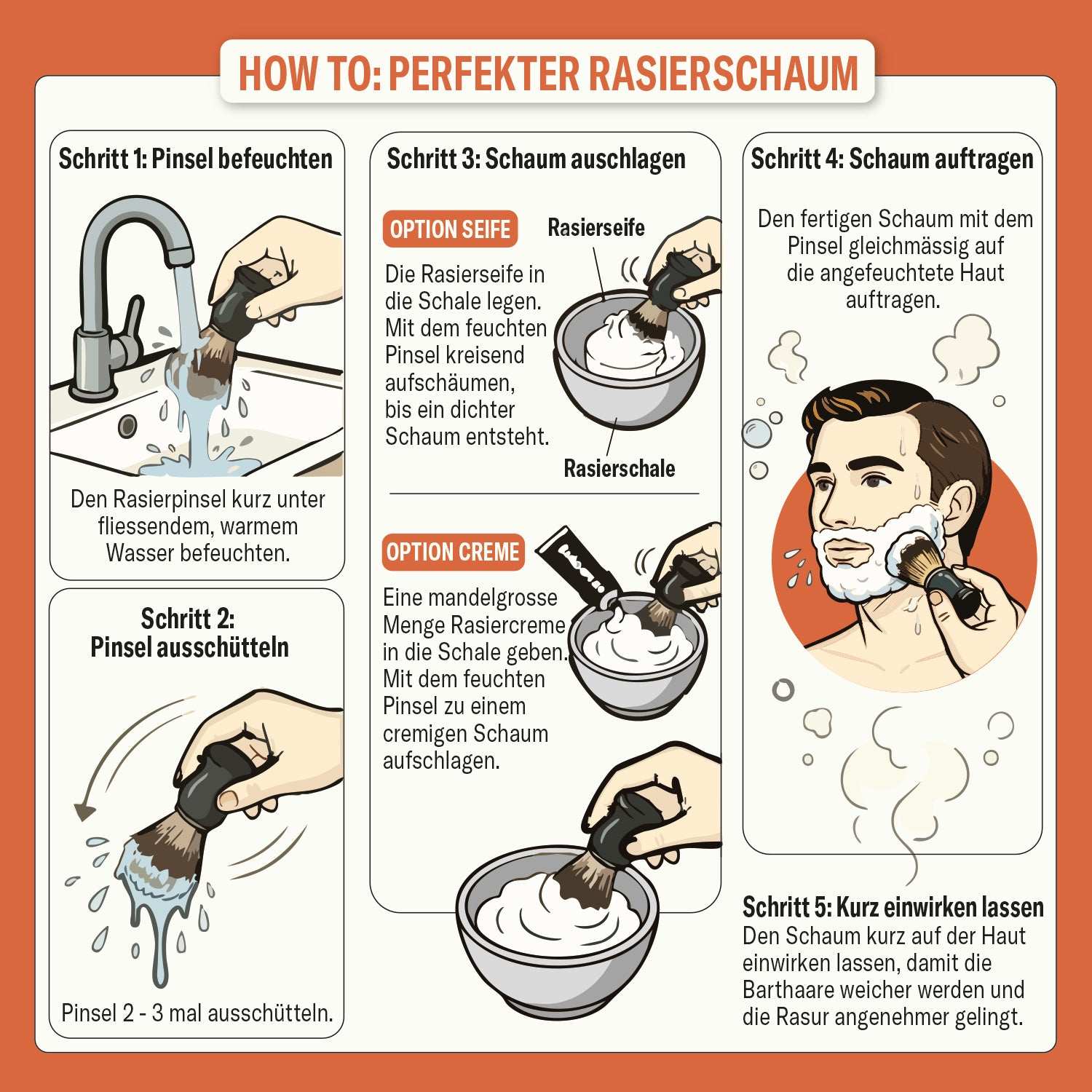 HOW TO: PERFEKTER RASIERSCHAUM

Schritt 1: Pinsel befeuchten

Den Rasierpinsel kurz unter fliessendem, warmem Wasser befeuchten.

Schritt 2: Pinsel ausschütteln

Pinsel 2 - 3 mal ausschütteln.

Schritt 3: Schaum auschlagen

OPTION SEIFE

Rasierseife

Die Rasierseife in die Schale legen. Mit dem feuchten Pinsel kreisend aufschäumen, bis ein dichter Schaum entsteht.

Rasierschale

OPTION CREME

Eine mandelgrosse Menge Rasiercreme in die Schale geben. Mit dem feuchten Pinsel zu einem cremigen Schaum aufschlagen.

Schritt 4: Schaum auftragen

Den fertigen Schaum mit dem Pinsel gleichmässig auf die angefeuchtete Haut auftragen.

Schritt 5: Kurz einwirken lassen

Den Schaum kurz auf der Haut einwirken lassen, damit die Barthaare weicher werden und die Rasur angenehmer gelingt.