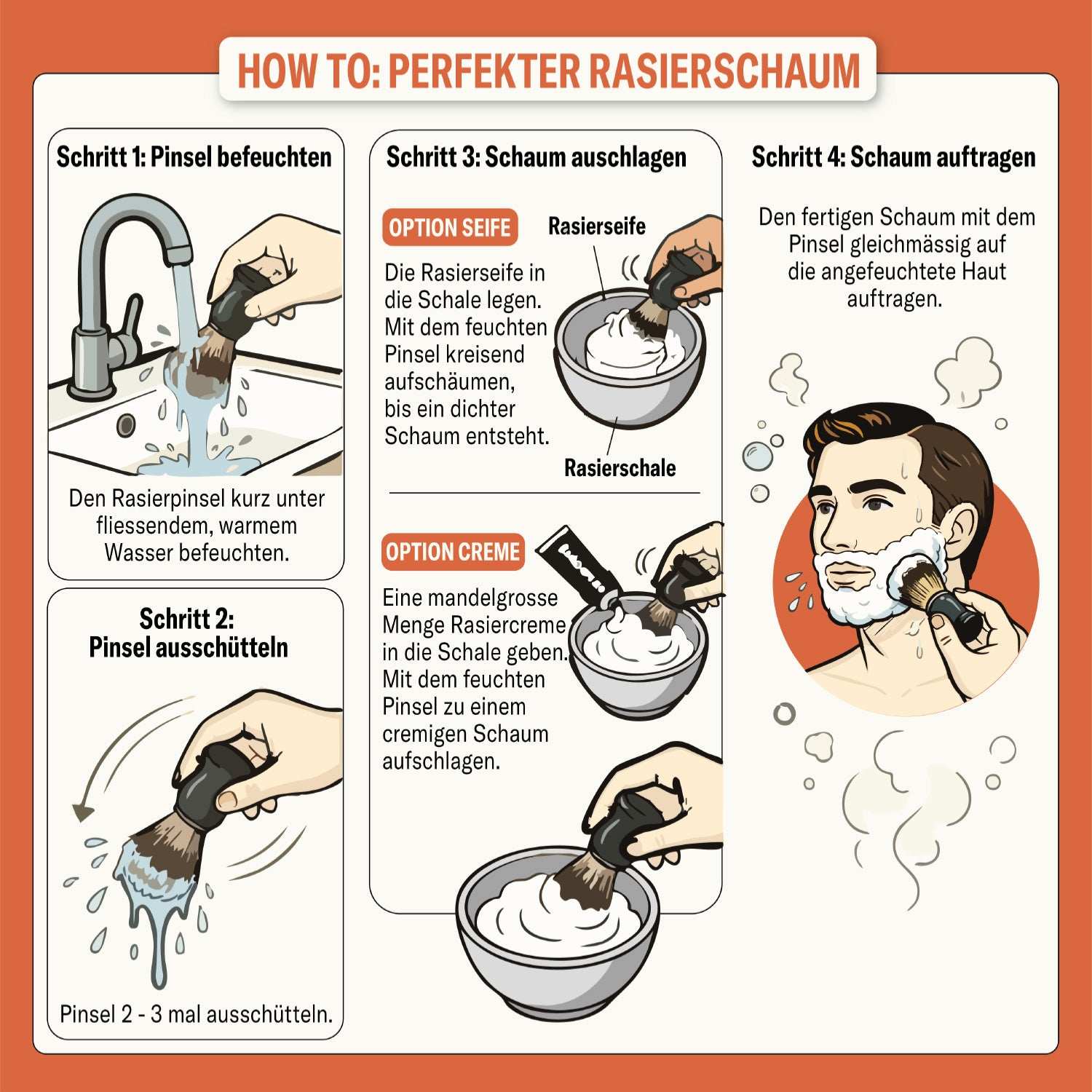 HOW TO: PERFEKTER RASIERSCHAUM

Schritt 1: Pinsel befeuchten

Den Rasierpinsel kurz unter fliessendem, warmem Wasser befeuchten.

Schritt 2: Pinsel ausschütteln

Pinsel 2 - 3 mal ausschütteln.

Schritt 3: Schaum auschlagen

OPTION SEIFE

Rasierseife

Die Rasierseife in die Schale legen. Mit dem feuchten Pinsel kreisend aufschäumen, bis ein dichter Schaum entsteht.

Rasierschale

OPTION CREME

Eine mandelgrosse Menge Rasiercreme in die Schale geben. Mit dem feuchten Pinsel zu einem cremigen Schaum aufschlagen.

Schritt 4: Schaum auftragen

Den fertigen Schaum mit dem Pinsel gleichmässig auf die angefeuchtete Haut auftragen.