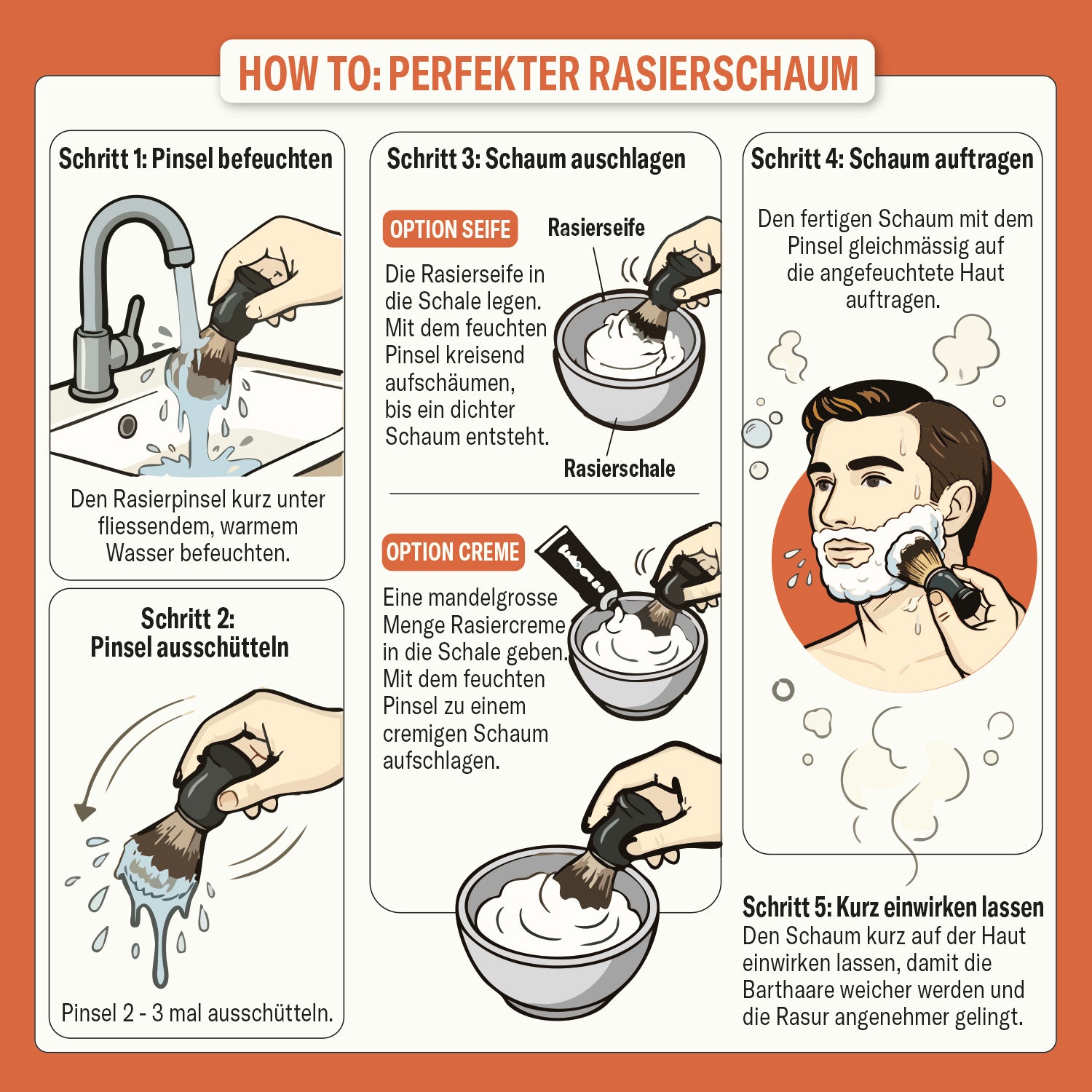 HOW TO: PERFEKTER RASIERSCHAUM

Schritt 1: Pinsel befeuchten

Den Rasierpinsel kurz unter fliessendem, warmem Wasser befeuchten.

Schritt 2: Pinsel ausschütteln

Pinsel 2 - 3 mal ausschütteln.

Schritt 3: Schaum auschlagen

OPTION SEIFE

Rasierseife

Die Rasierseife in die Schale legen. Mit dem feuchten Pinsel kreisend aufschäumen, bis ein dichter Schaum entsteht.

Rasierschale

OPTION CREME

Eine mandelgrosse Menge Rasiercreme in die Schale geben. Mit dem feuchten Pinsel zu einem cremigen Schaum aufschlagen.

Schritt 4: Schaum auftragen

Den fertigen Schaum mit dem Pinsel gleichmässig auf die angefeuchtete Haut auftragen.

Schritt 5: Kurz einwirken lassen
Den Schaum kurz auf der Haut einwirken lassen, damit die Barthaare weicher werden und die Rasur angenehmer gelingt.